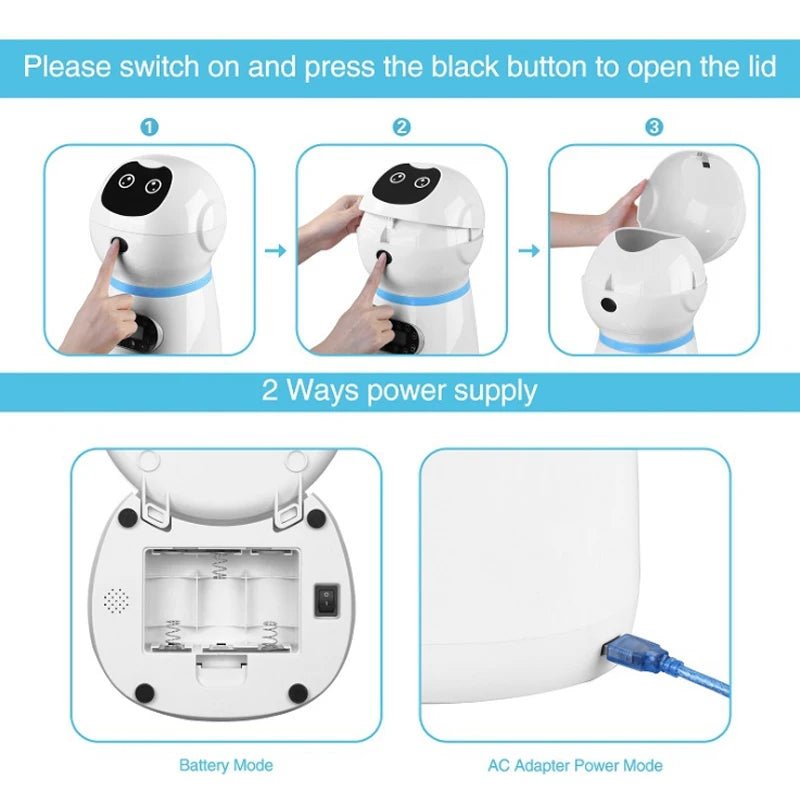 Please switch on and press the black button to open the lid

1

2

3

2 Ways power supply

Battery Mode

AC Adapter Power Mode