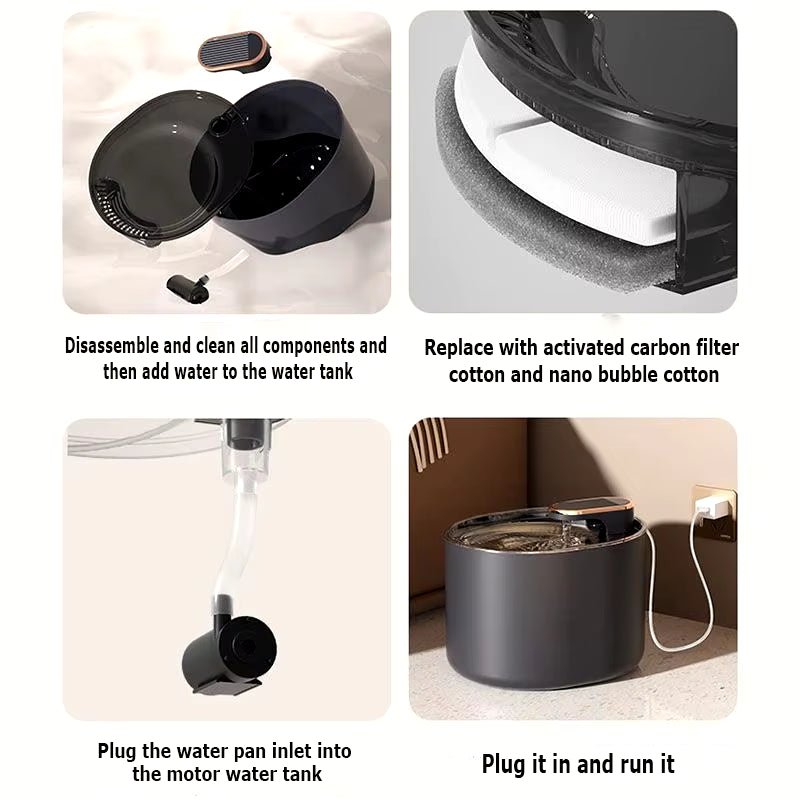 Disassemble and clean all components and then add water to the water tank

Replace with activated carbon filter cotton and nano bubble cotton

Plug the water pan inlet into the motor water tank

Plug it in and run it