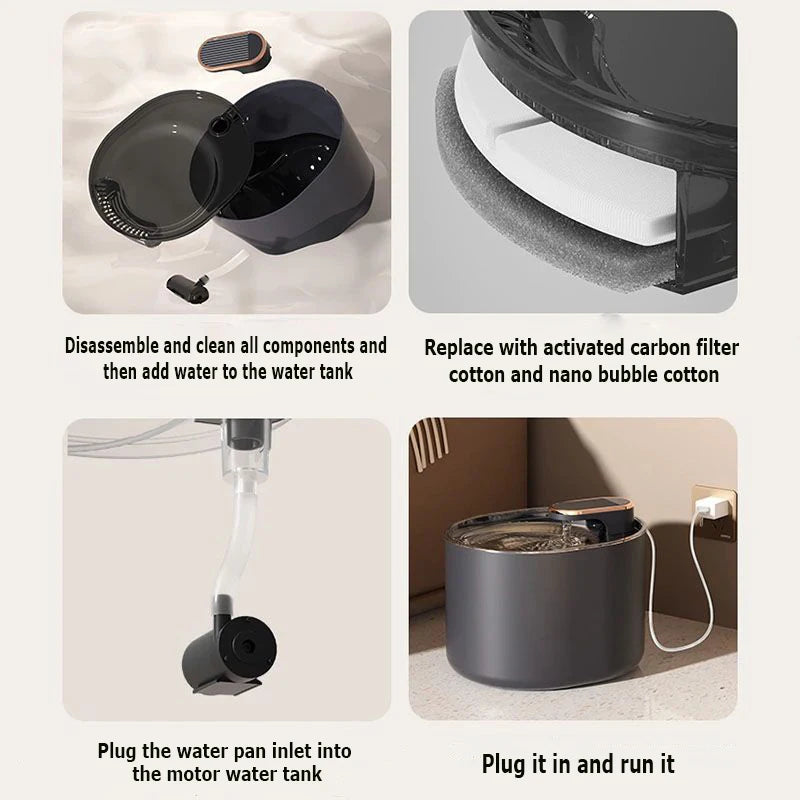 Disassemble and clean all components and then add water to the water tank

Replace with activated carbon filter cotton and nano bubble cotton

Plug the water pan inlet into the motor water tank

Plug it in and run it